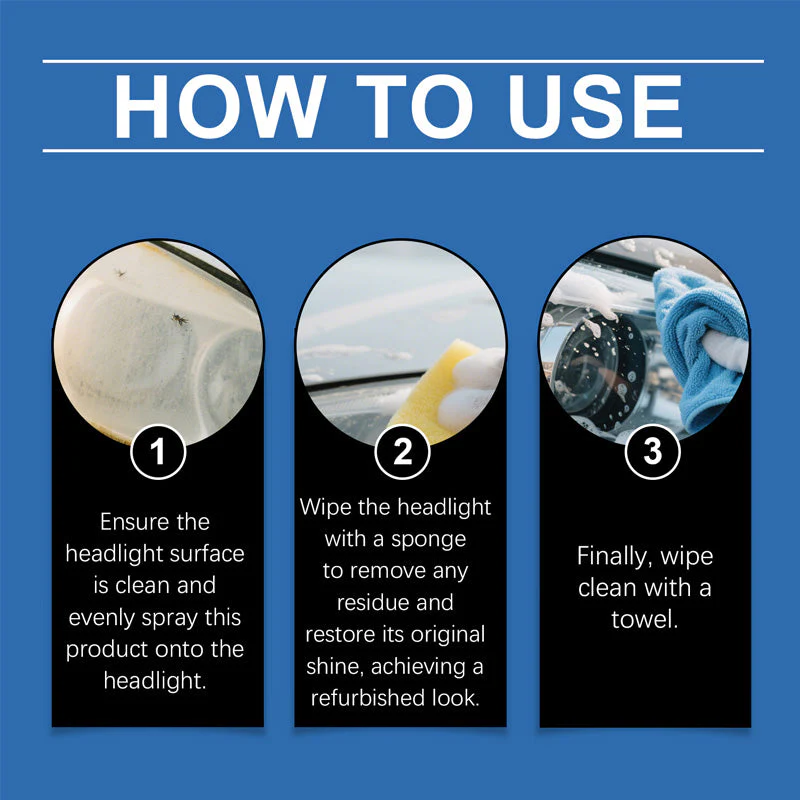 HOW TO USE

1

Ensure the headlight surface is clean and evenly spray this product onto the headlight.

2

Wipe the headlight with a sponge to remove any residue and restore its original shine, achieving a refurbished look.

3

Finally, wipe clean with a towel.