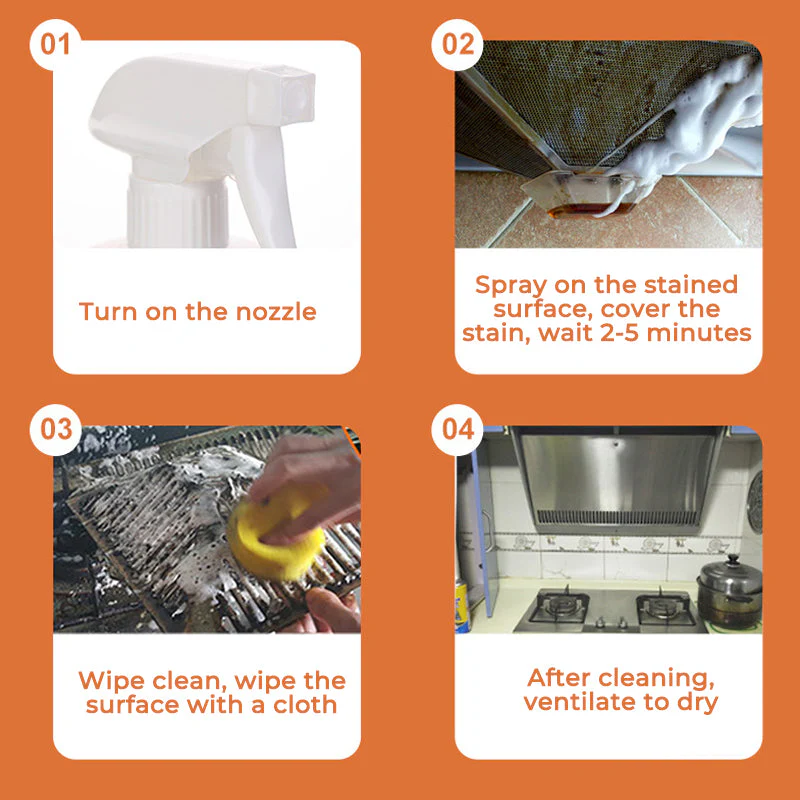 01

Turn on the nozzle

02

Spray on the stained surface, cover the stain, wait 2-5 minutes

03

Wipe clean, wipe the surface with a cloth

04

After cleaning, ventilate to dry